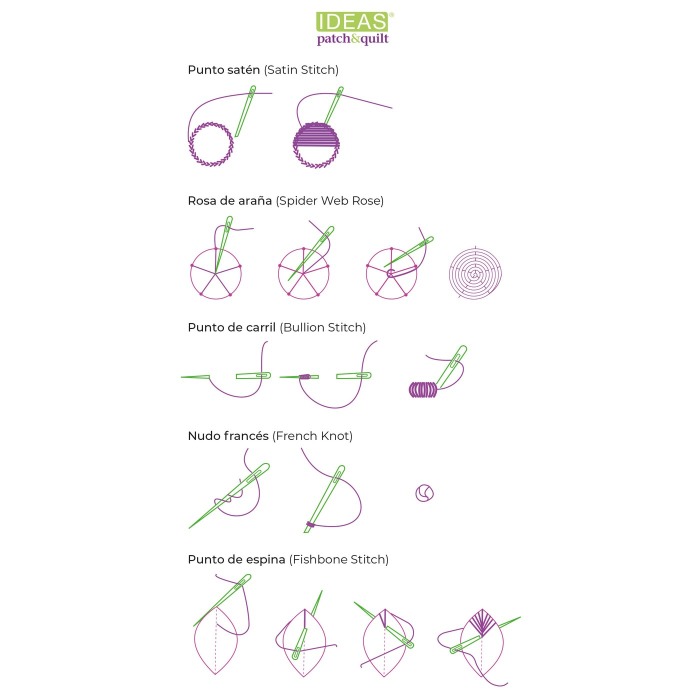 IDEAS®
patch&quilt

Punto satén (Satin Stitch)

Rosa de araña (Spider Web Rose)

Punto de carril (Bullion Stitch)

Nudo francés (French Knot)

Punto de espina (Fishbone Stitch)