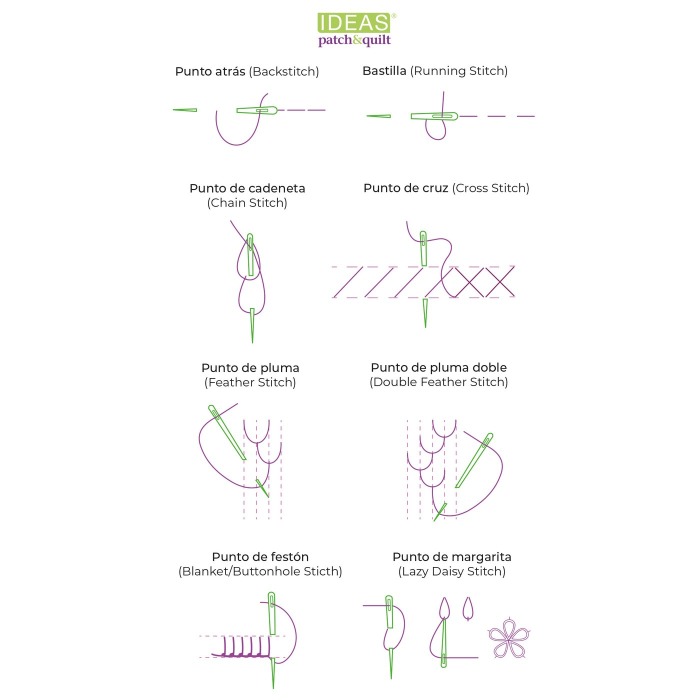 IDEAS®
patch&quilt

Punto atrás (Backstitch)

Bastilla (Running Stitch)

Punto de cadeneta (Chain Stitch)

Punto de cruz (Cross Stitch)

Punto de pluma (Feather Stitch)

Punto de pluma doble (Double Feather Stitch)

Punto de festón (Blanket/Buttonhole Sticth)

Punto de margarita (Lazy Daisy Stitch)